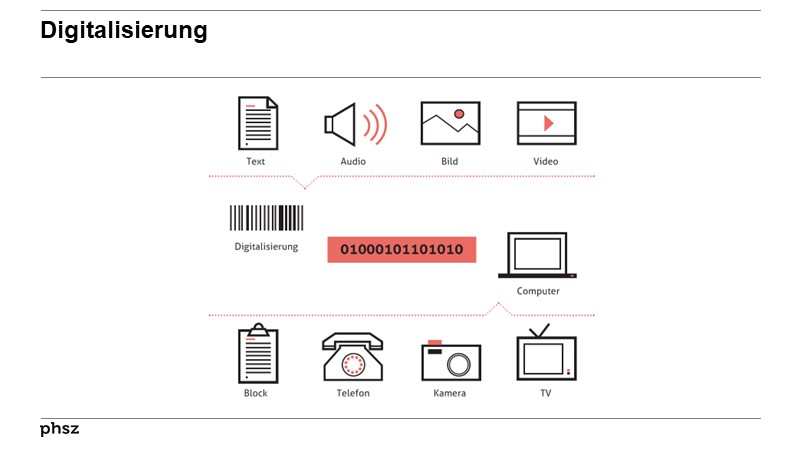 Digitalisierung

Text Audio Bild Video

Digitalisierung

01000101101010

Computer

Block Telefon Kamera TV

phsz