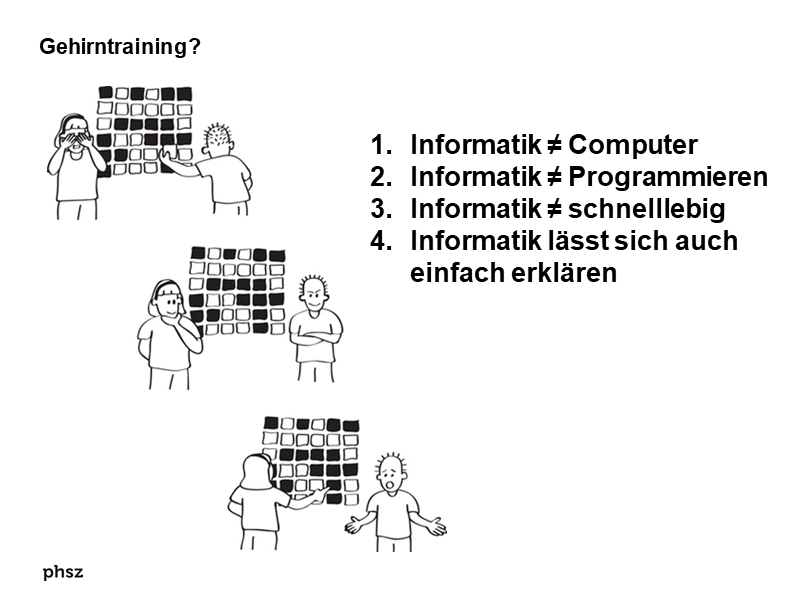 Gehirntraining?

1. Informatik ≠ Computer
2. Informatik ≠ Programmieren
3. Informatik ≠ schnelllebig
4. Informatik lässt sich auch einfach erklären

phsz