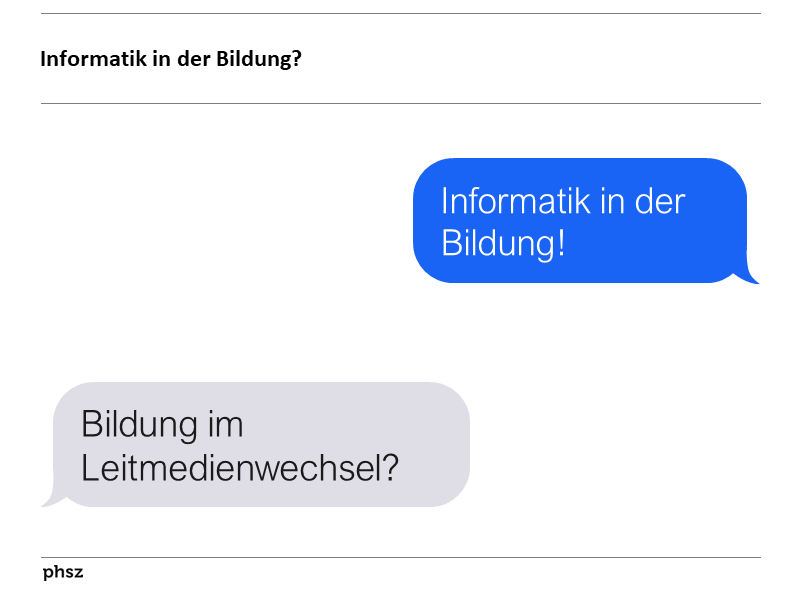 Informatik in der Bildung?

Informatik in der Bildung!

Bildung im Leitmedienwechsel?

phsz