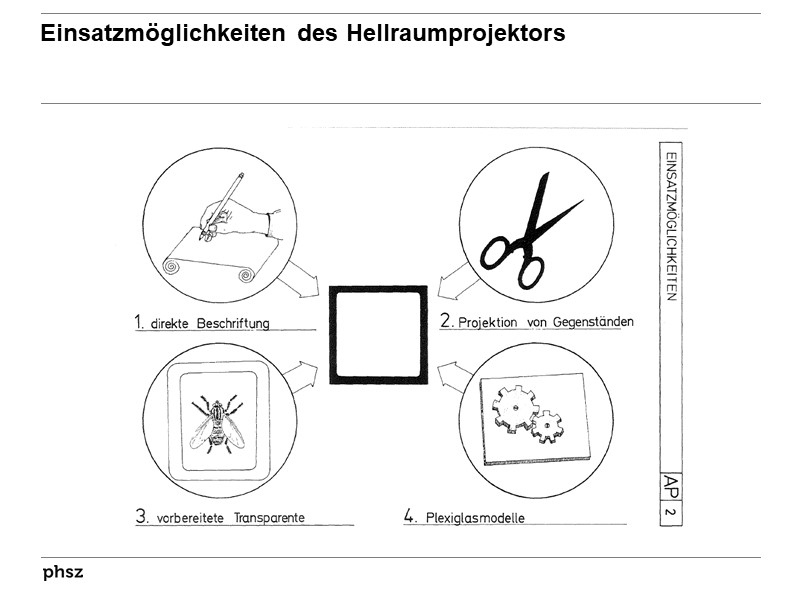 Einsatzmöglichkeiten des Hellraumprojektors

1. direkte Beschriftung

2. Projektion von Gegenständen

3. vorbereitete Transparente

4. Plexiglasmodelle

EINSATZMÖGLICHKEITEN

AP 2

phsz