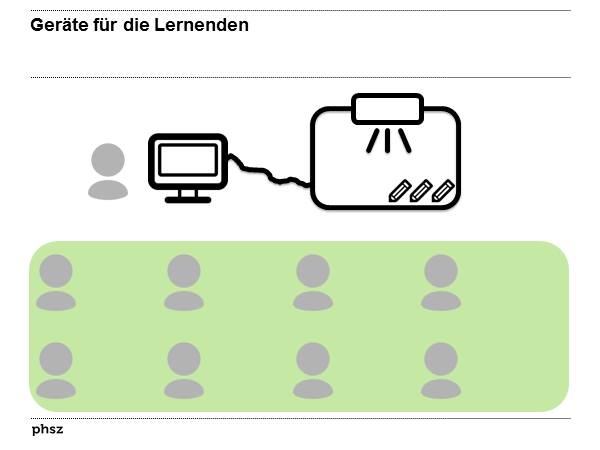 Geräte für die Lernenden

phsz