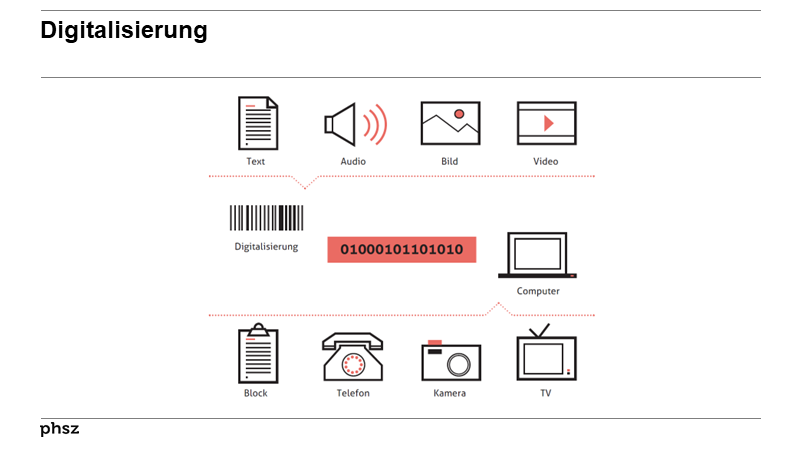 Digitalisierung

Text
Audio
Bild
Video

Digitalisierung

01000101101010

Computer

Block
Telefon
Kamera
TV

phsz