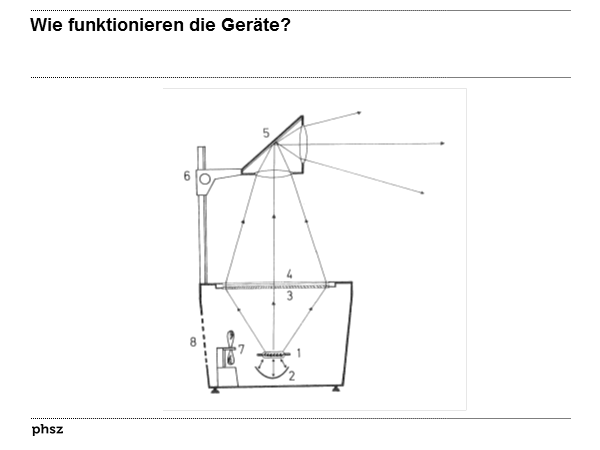 Wie funktionieren die Geräte?

5
6
4
3
8
7
1
2

phsz