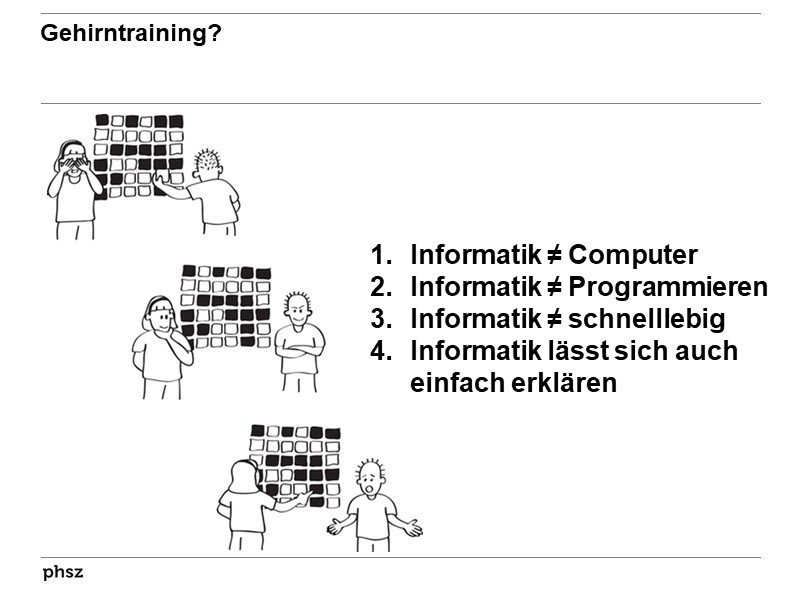 Gehirntraining?

1. Informatik ≠ Computer
2. Informatik ≠ Programmieren
3. Informatik ≠ schnelllebig
4. Informatik lässt sich auch einfach erklären

phsz