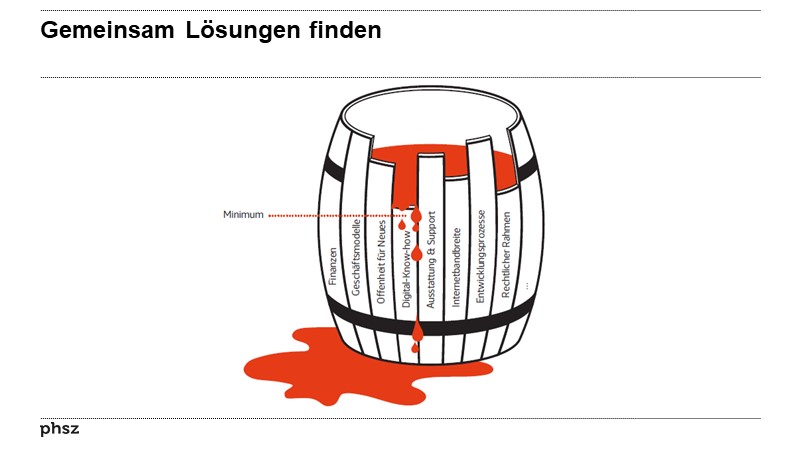 Gemeinsam Lösungen finden

Minimum

Finanzen

Geschäftsmodelle

Offenheit für Neues

Digital-Know-how

Ausstattung & Support

Internetbandbreite

Entwicklungsprozesse

Rechtlicher Rahmen

...

phsz